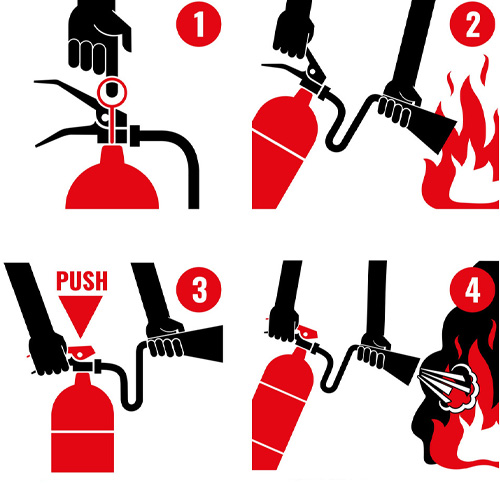 1

2

PUSH

3

4